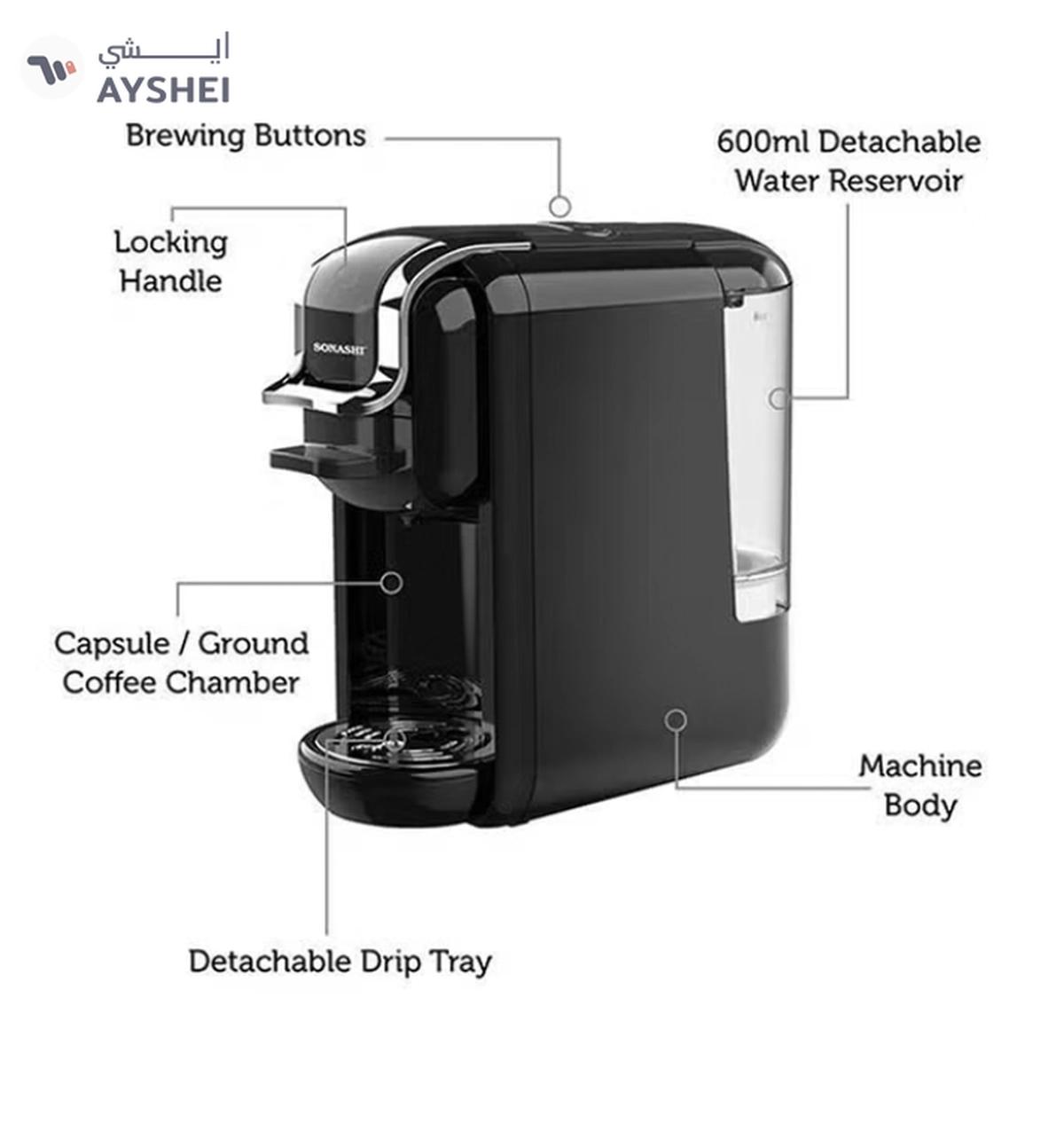 ايـــشي
AYSHEI

Brewing Buttons

600ml Detachable Water Reservoir

Locking Handle

SONASHI

Capsule / Ground Coffee Chamber

Machine Body

Detachable Drip Tray