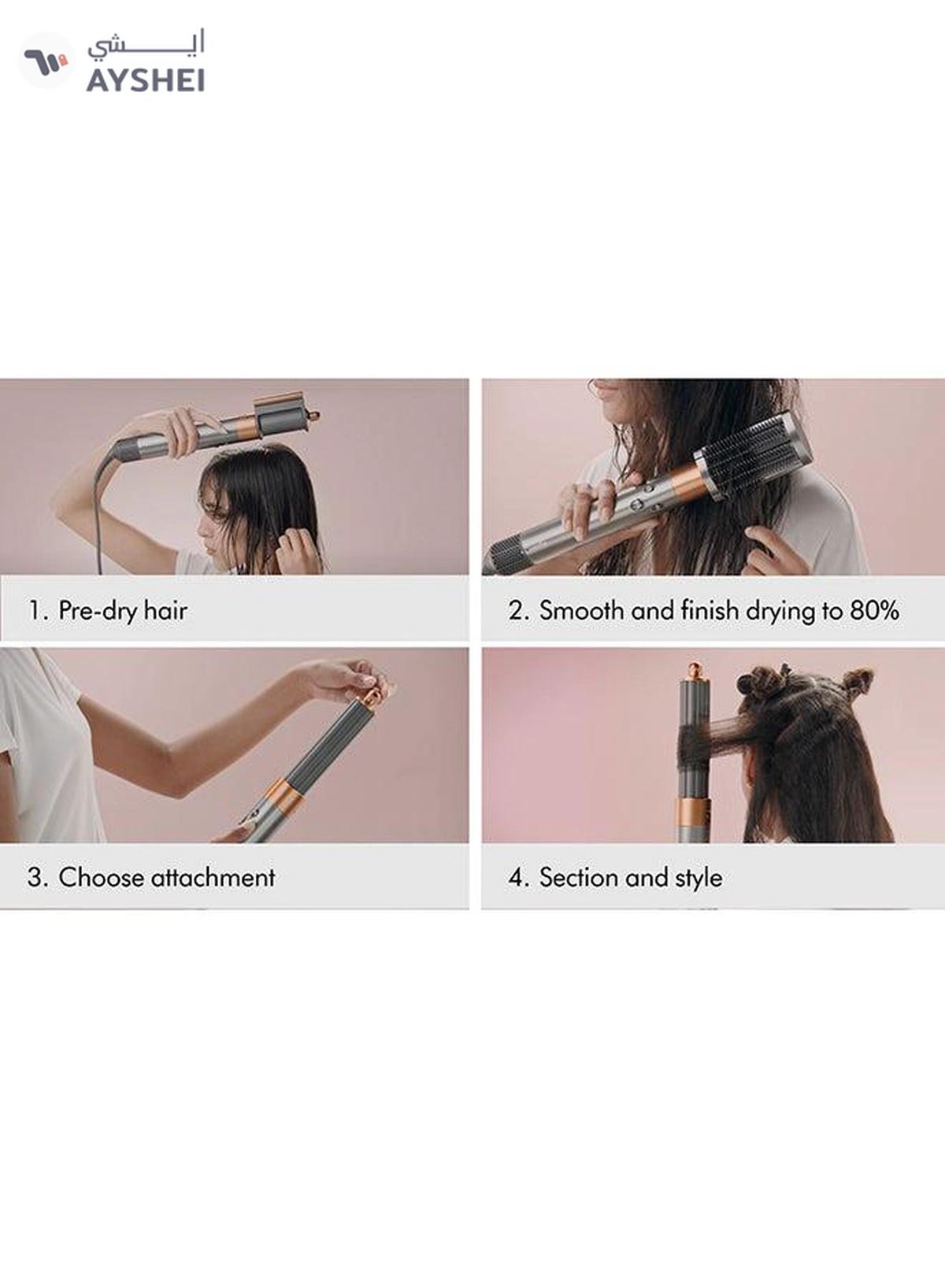 ايـــشي
AYSHEI

1. Pre-dry hair

2. Smooth and finish drying to 80%

3. Choose attachment

4. Section and style