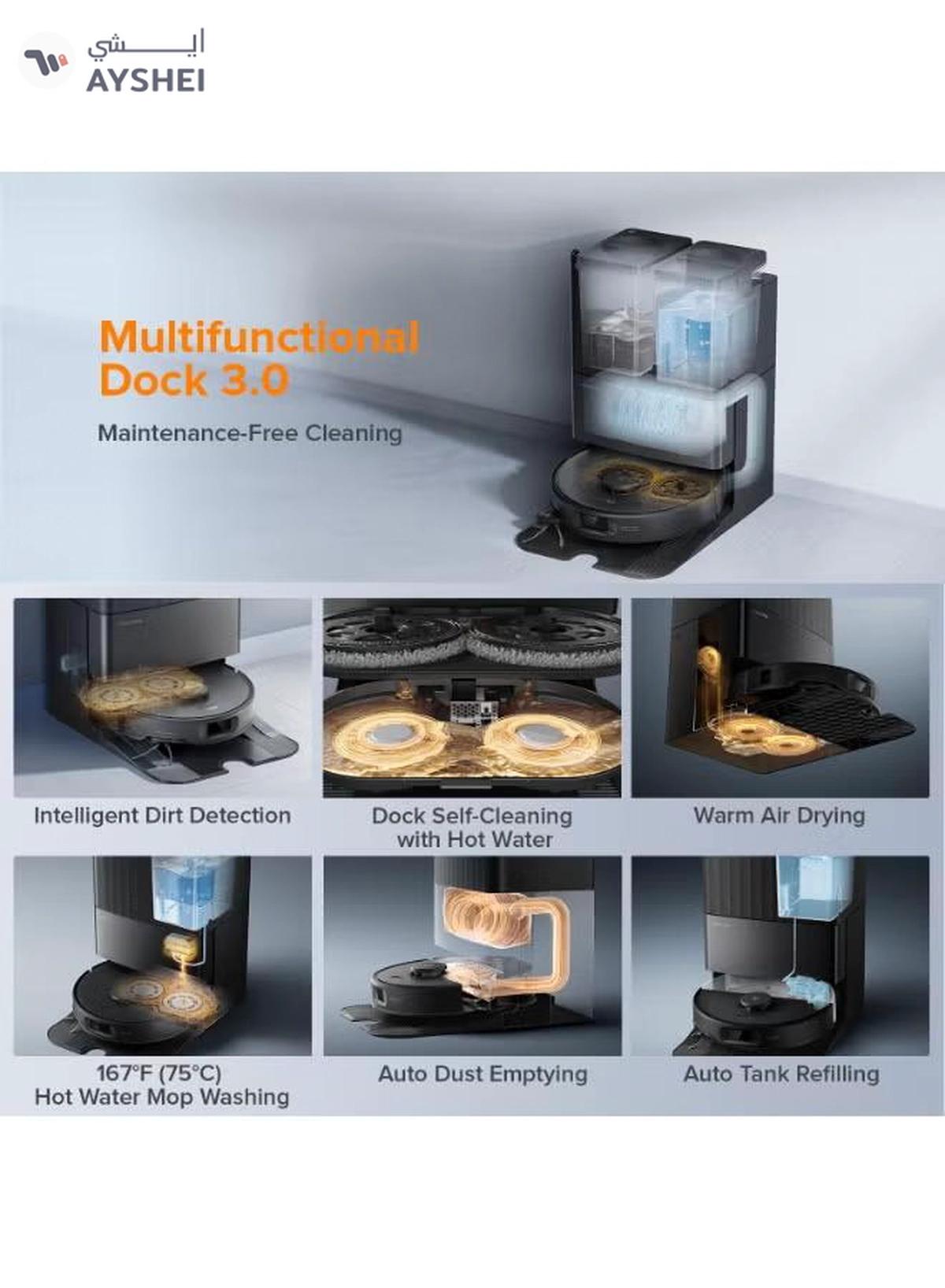 ايـــشي
AYSHEI

Multifunctional Dock 3.0

Maintenance-Free Cleaning

Intelligent Dirt Detection

Dock Self-Cleaning with Hot Water

Warm Air Drying

167°F (75°C) Hot Water Mop Washing

Auto Dust Emptying

Auto Tank Refilling