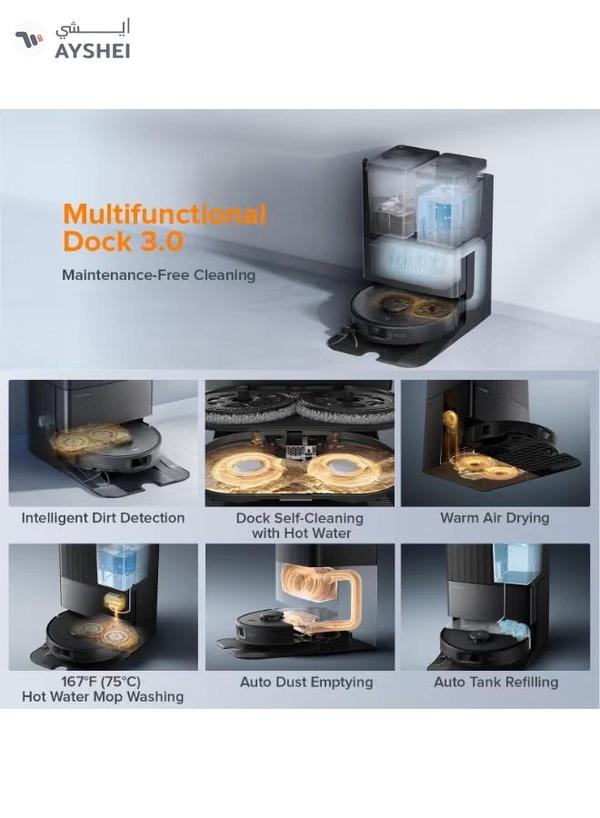 ايـــشي
AYSHEI

Multifunctional Dock 3.0
Maintenance-Free Cleaning

Intelligent Dirt Detection

Dock Self-Cleaning with Hot Water

Warm Air Drying

167°F (75°C) Hot Water Mop Washing

Auto Dust Emptying

Auto Tank Refilling