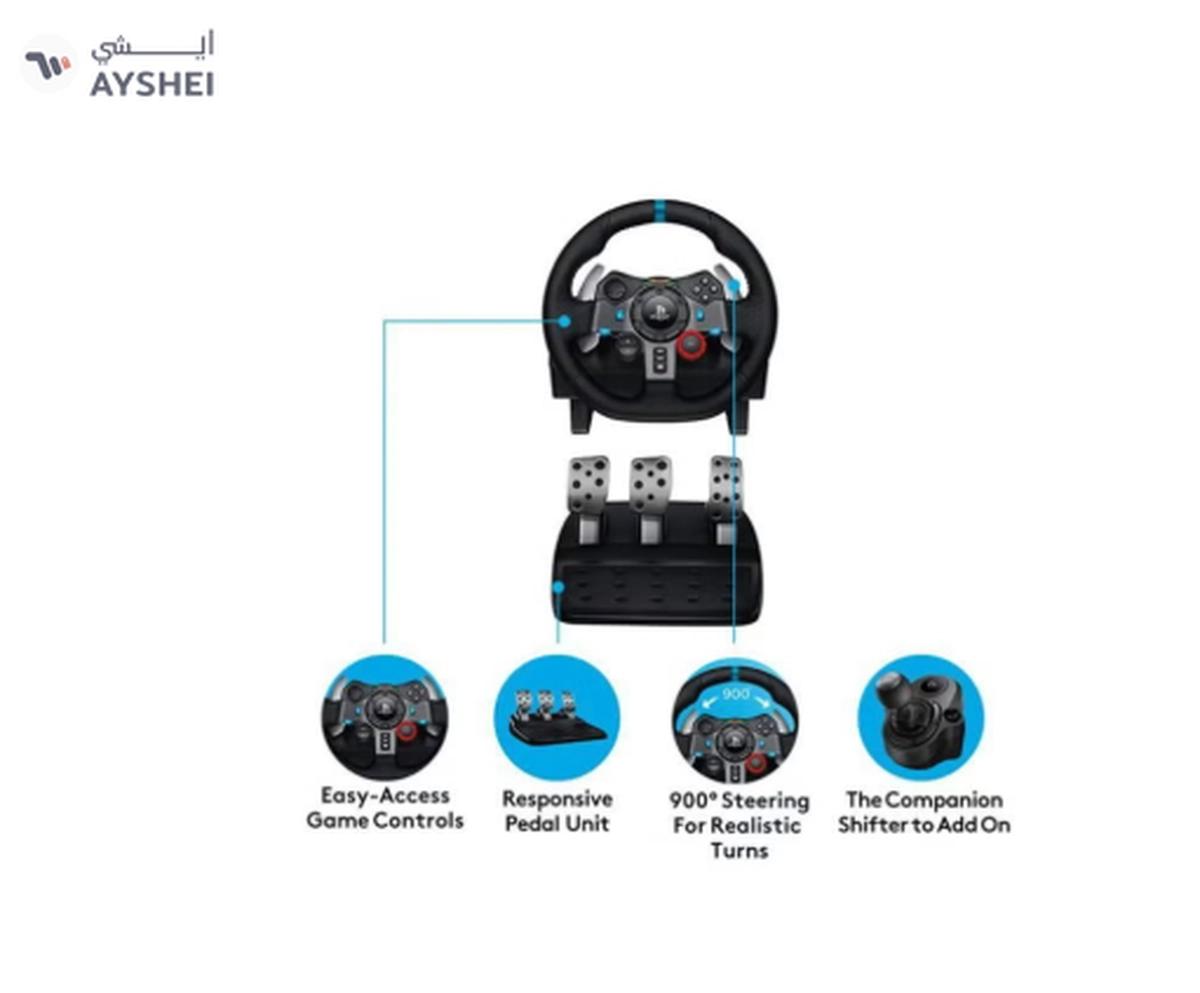 ايـــشي
AYSHEI

900

Easy-Access Game Controls

Responsive Pedal Unit

900° Steering For Realistic Turns

The Companion Shifter to Add On