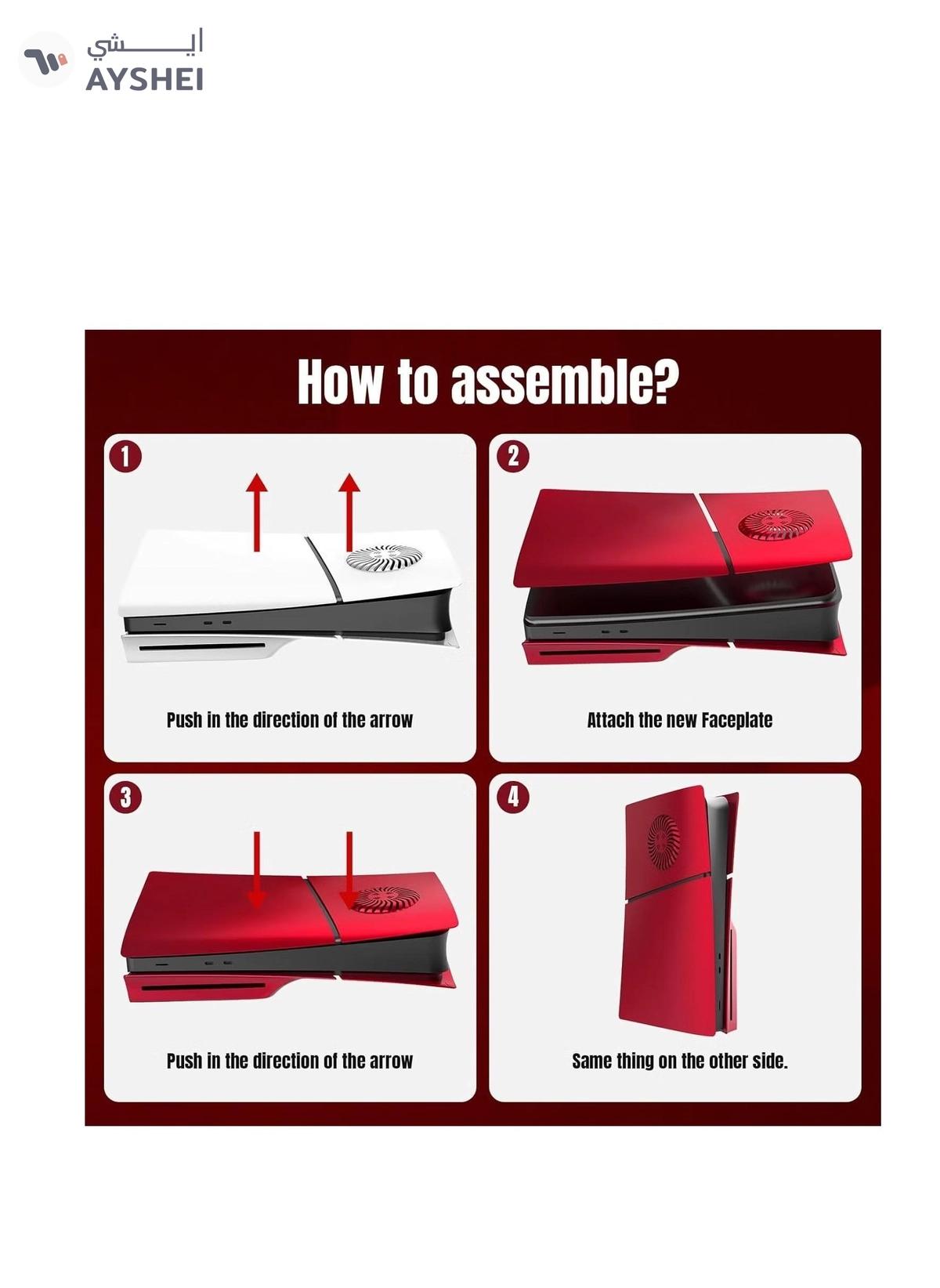 ايـــشي
AYSHEI

How to assemble?

1
Push in the direction of the arrow

2
Attach the new Faceplate

3
Push in the direction of the arrow

4
Same thing on the other side.