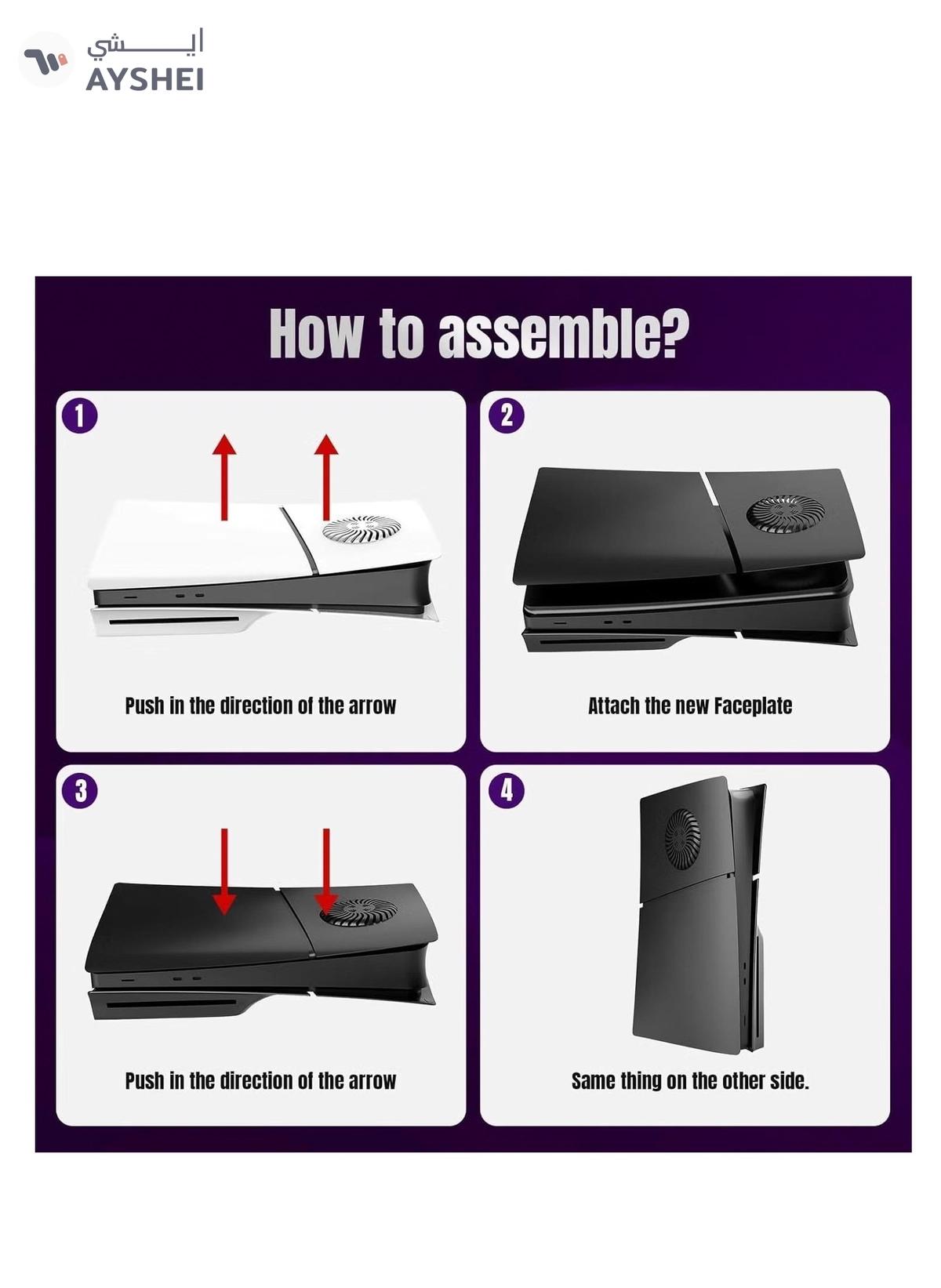 ايـــشي
AYSHEI

How to assemble?

1

Push in the direction of the arrow

2

Attach the new Faceplate

3

Push in the direction of the arrow

4

Same thing on the other side.