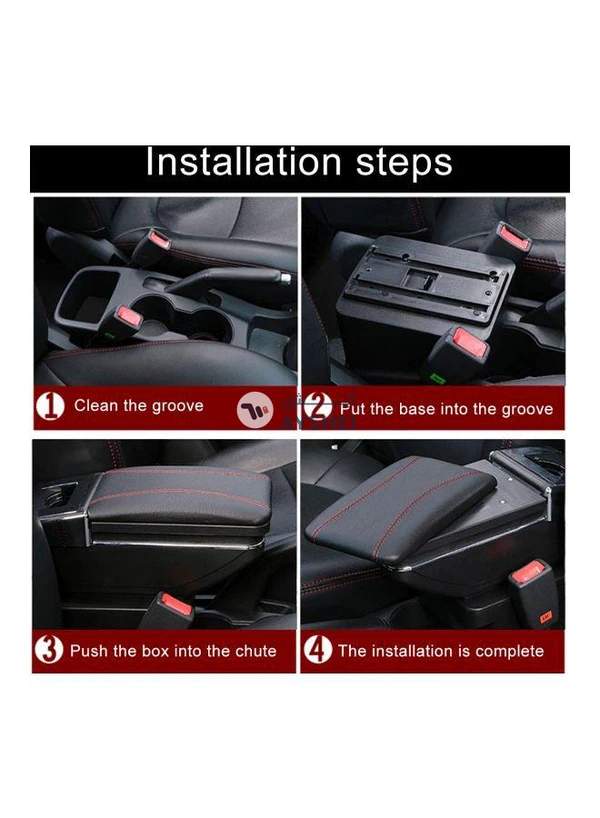 Installation steps

1 Clean the groove

2 Put the base into the groove

3 Push the box into the chute

4 The installation is complete