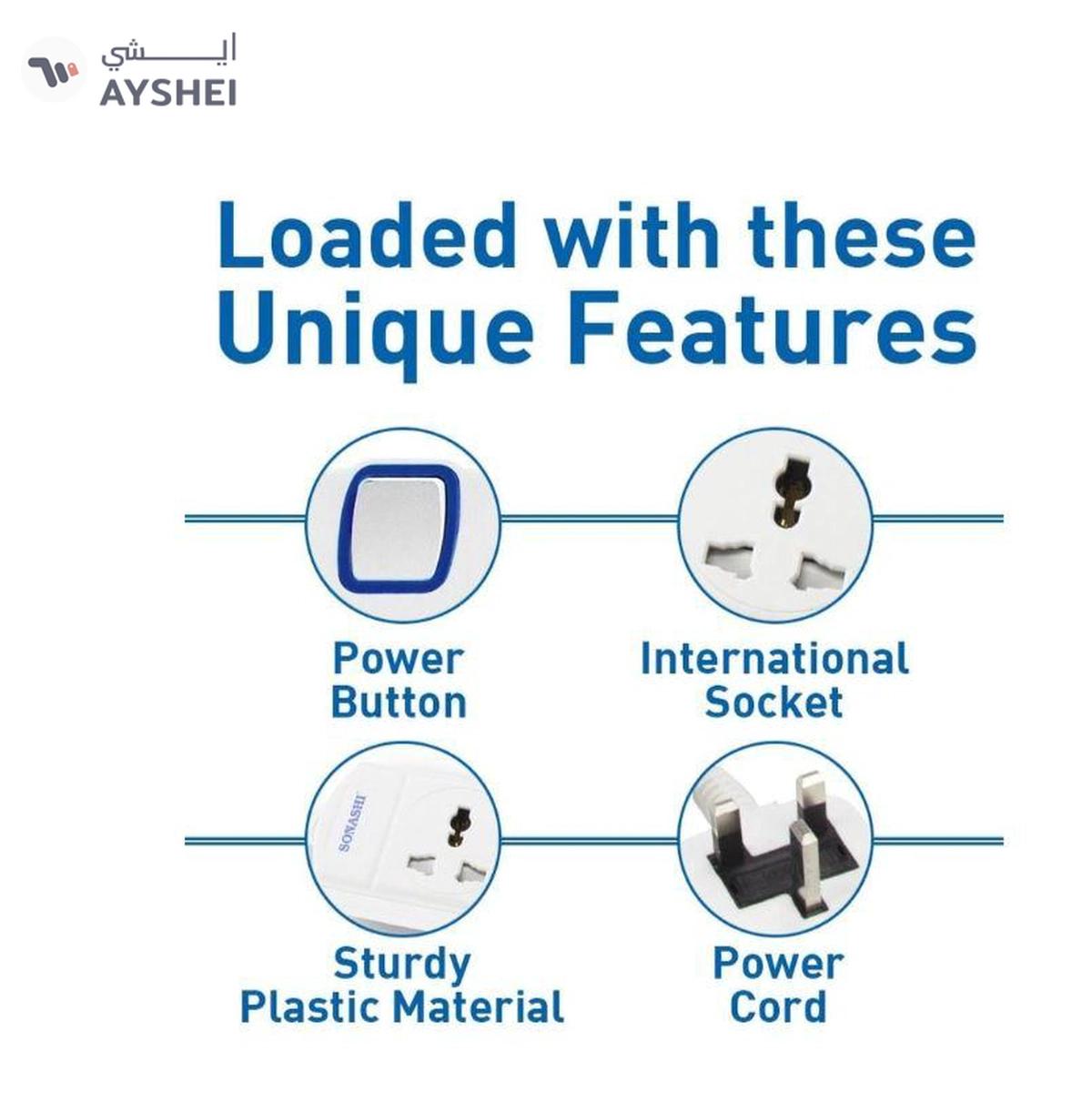 ايـــشي
AYSHEI

Loaded with these Unique Features

Power Button

International Socket

SONASHI

Sturdy Plastic Material

Power Cord